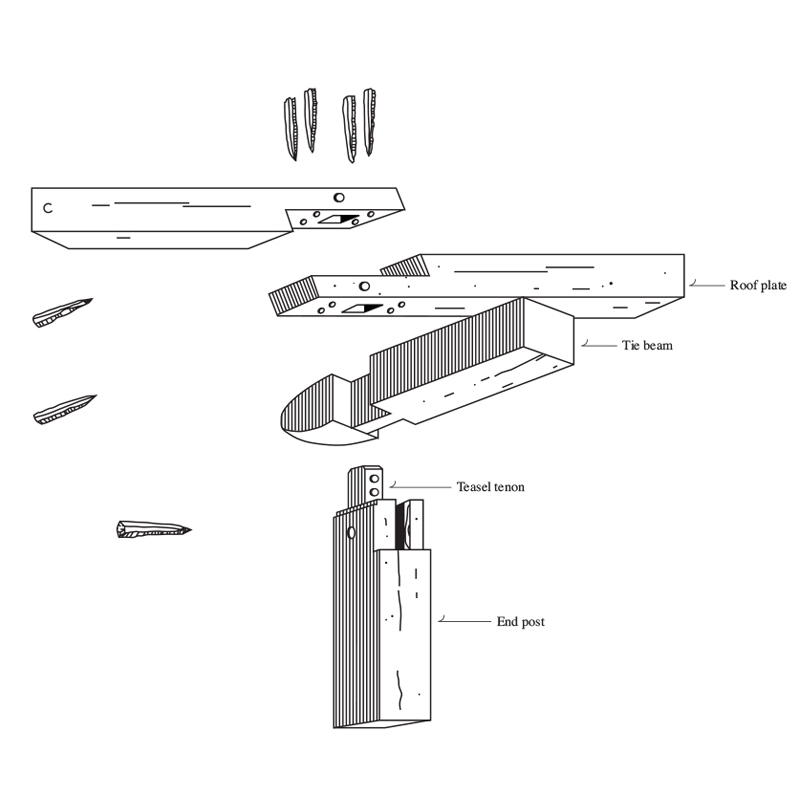 C

Roof plate

Tie beam

Teasel tenon

End post